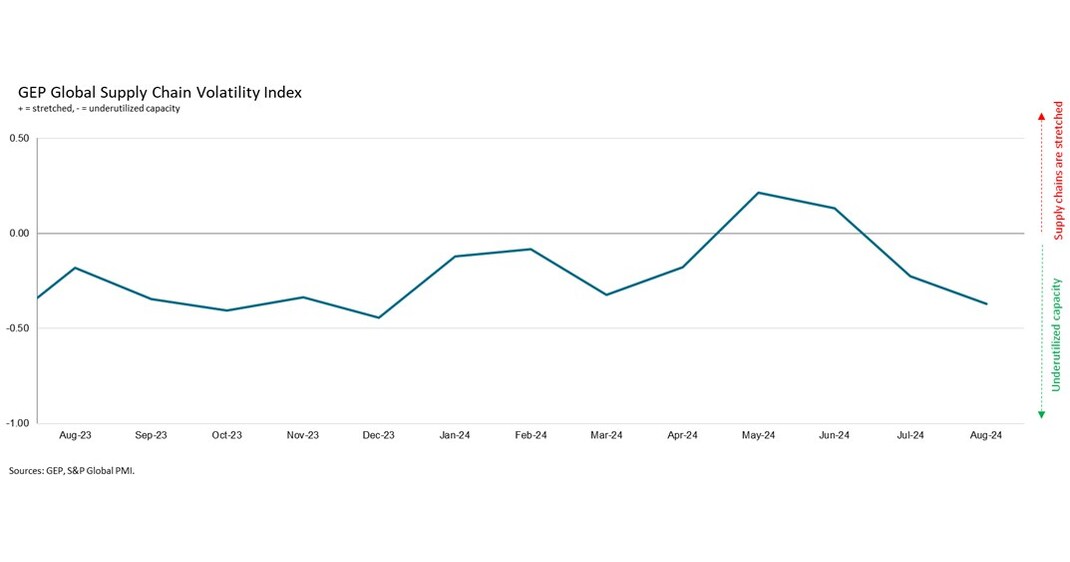 GEP Global Supply Chain Volatility Index
+ = stretched, - = underutilized capacity

0.50
0.00
-0.50
-1.00

Aug-23 Sep-23 Oct-23 Nov-23 Dec-23 Jan-24 Feb-24 Mar-24 Apr-24 May-24 Jun-24 Jul-24 Aug-24

Supply chains are stretched
Underutilized capacity

Sources: GEP, S&P Global PMI.